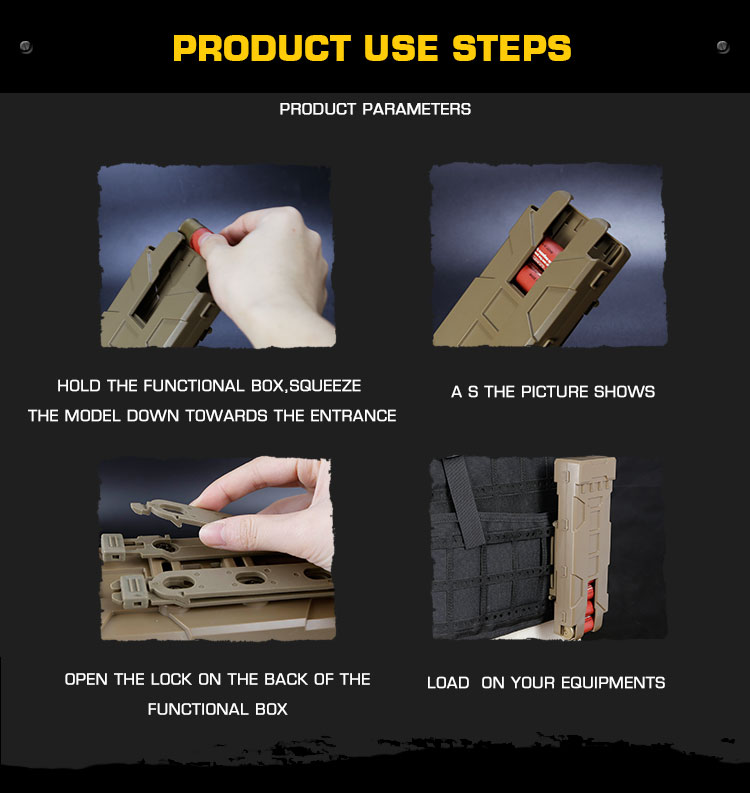 PRODUCT USE STEPS

PRODUCT PARAMETERS

HOLD THE FUNCTIONAL BOX,SQUEEZE THE MODEL DOWN TOWARDS THE ENTRANCE

A S THE PICTURE SHOWS

OPEN THE LOCK ON THE BACK OF THE FUNCTIONAL BOX

LOAD  ON YOUR EQUIPMENTS