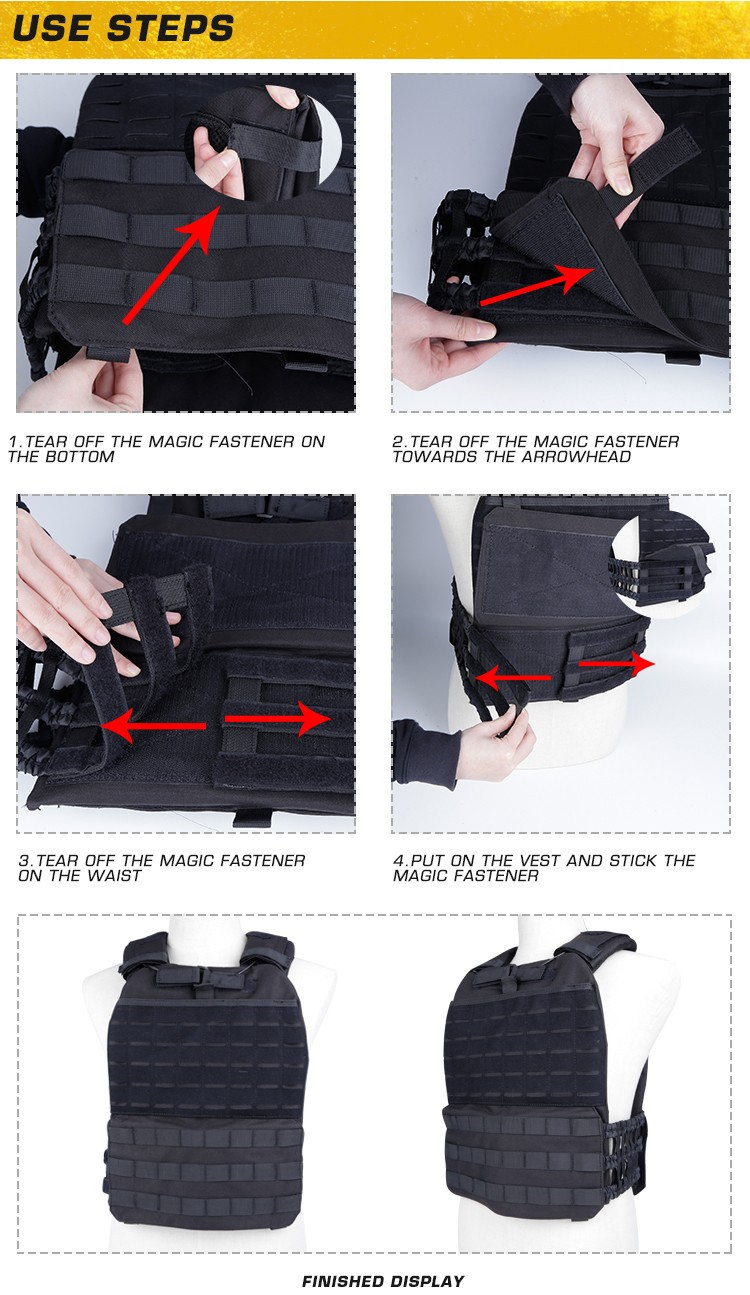 USE STEPS

1.TEAR OFF THE MAGIC FASTENER ON THE BOTTOM

2.TEAR OFF THE MAGIC FASTENER TOWARDS THE ARROWHEAD

3.TEAR OFF THE MAGIC FASTENER ON THE WAIST

4.PUT ON THE VEST AND STICK THE MAGIC FASTENER

FINISHED DISPLAY