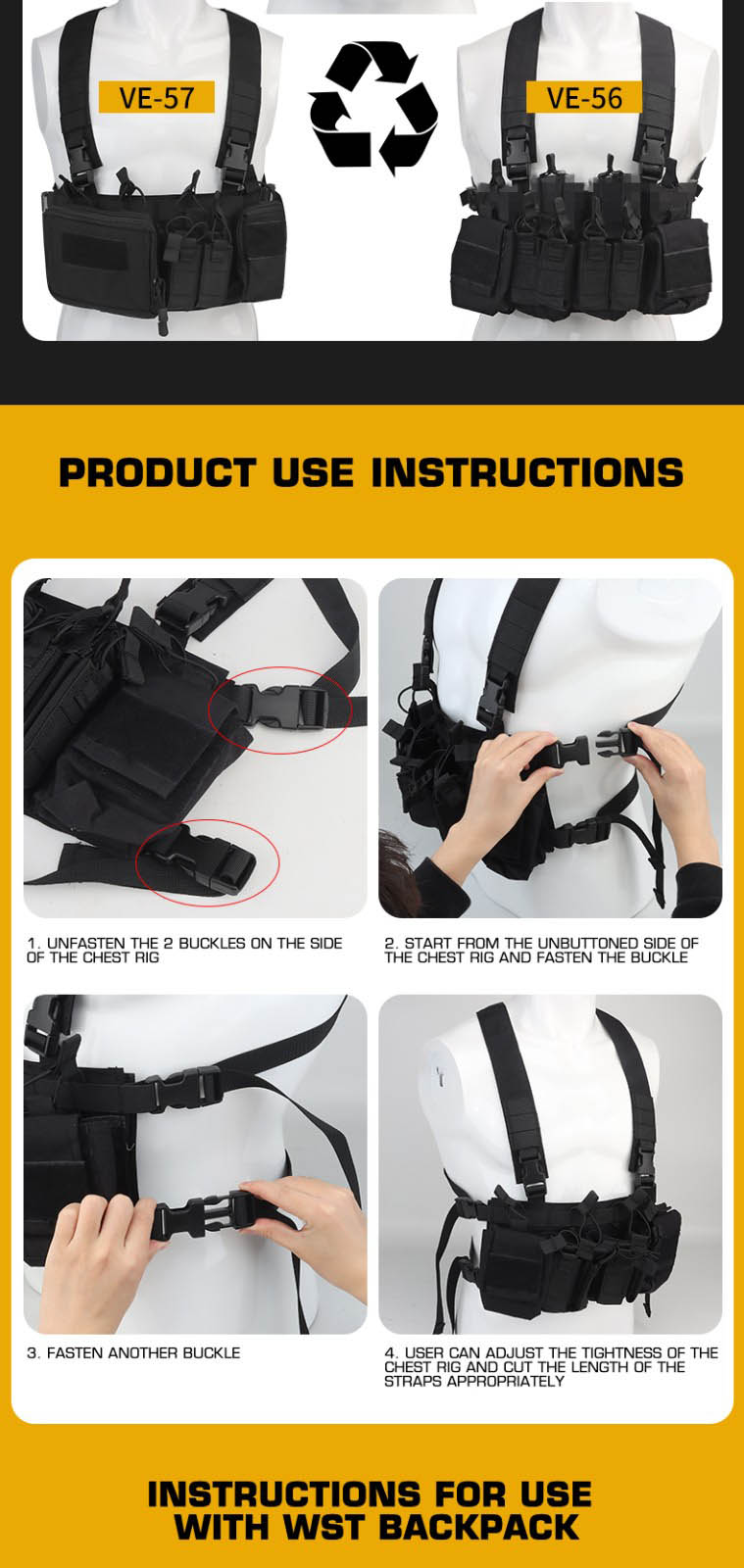 VE-57

VE-56

PRODUCT USE INSTRUCTIONS

1. UNFASTEN THE 2 BUCKLES ON THE SIDE OF THE CHEST RIG

2. START FROM THE UNBUTTONED SIDE OF THE CHEST RIG AND FASTEN THE BUCKLE

3. FASTEN ANOTHER BUCKLE

4. USER CAN ADJUST THE TIGHTNESS OF THE CHEST RIG AND CUT THE LENGTH OF THE STRAPS APPROPRIATELY

INSTRUCTIONS FOR USE WITH WST BACKPACK