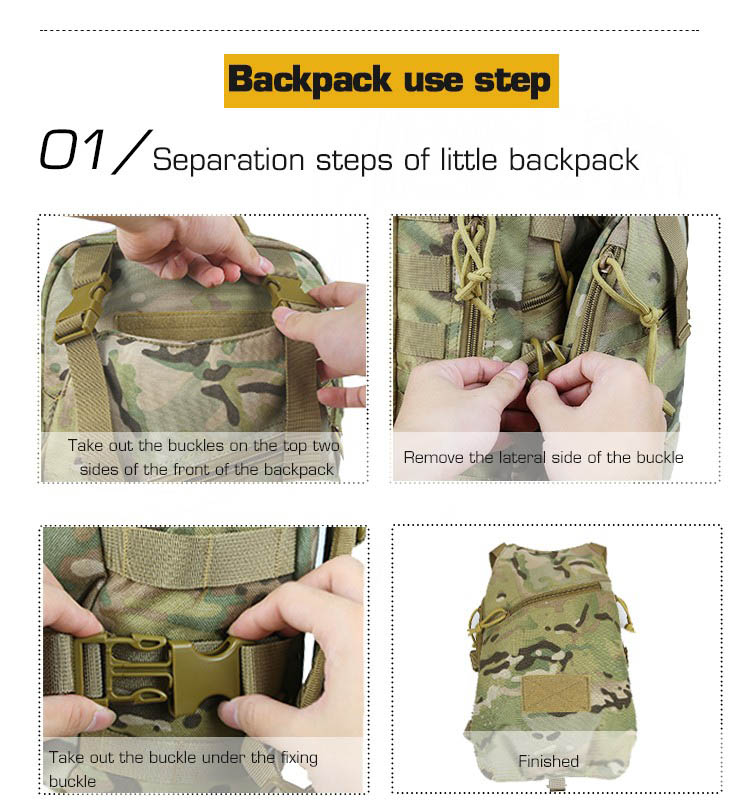 Backpack use step

01/ Separation steps of little backpack

Take out the buckles on the top two sides of the front of the backpack

Remove the lateral side of the buckle

Take out the buckle under the fixing buckle

Finished