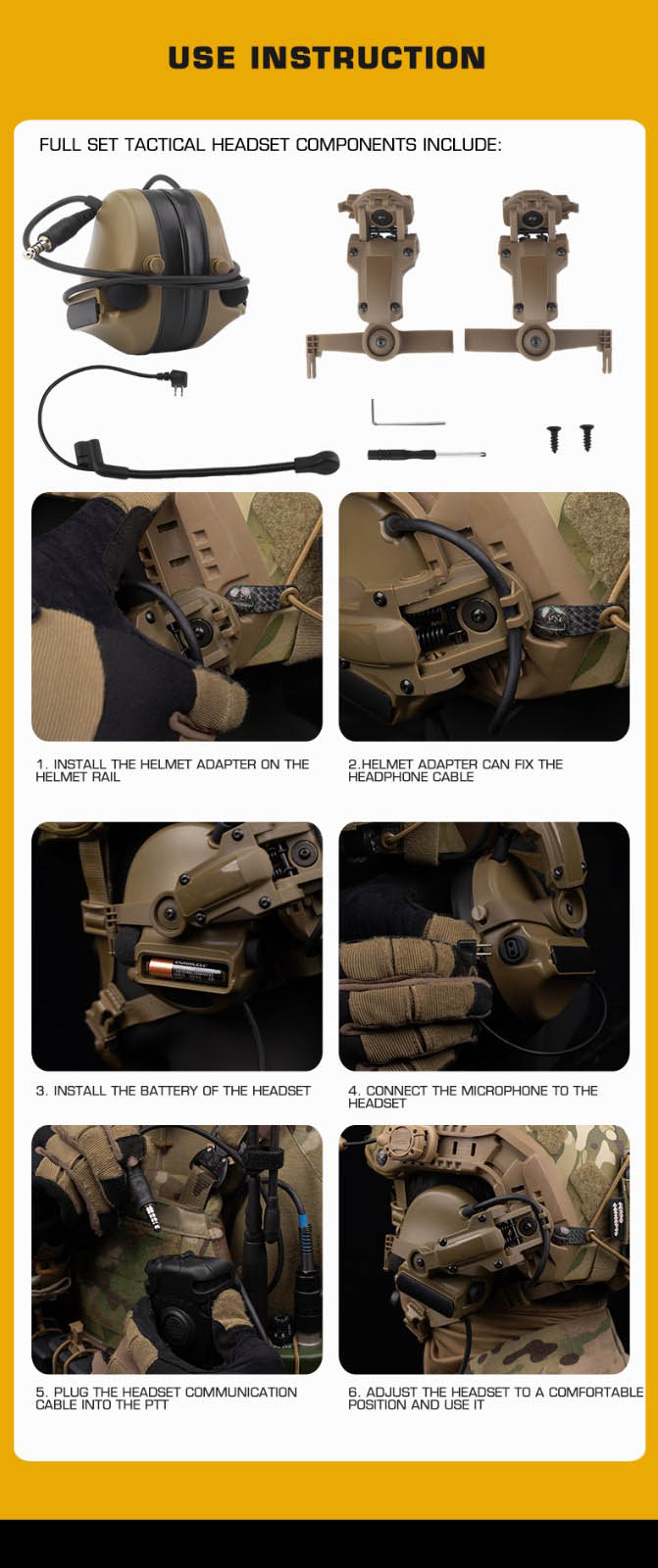 USE INSTRUCTION

FULL SET TACTICAL HEADSET COMPONENTS INCLUDE:

1. INSTALL THE HELMET ADAPTER ON THE HELMET RAIL

2.HELMET ADAPTER CAN FIX THE HEADPHONE CABLE

3. INSTALL THE BATTERY OF THE HEADSET

4. CONNECT THE MICROPHONE TO THE HEADSET

5. PLUG THE HEADSET COMMUNICATION CABLE INTO THE PTT

6. ADJUST THE HEADSET TO A COMFORTABLE POSITION AND USE IT