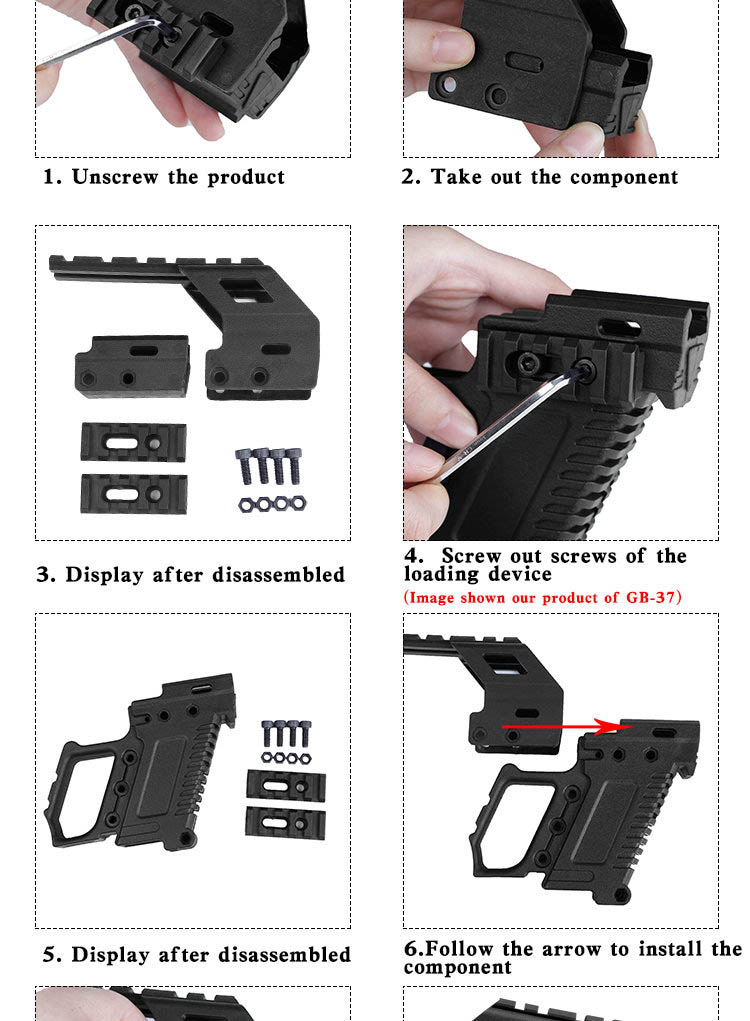 1. Unscrew the product

2. Take out the component

3. Display after disassembled

4. Screw out screws of the loading device
(Image shown our product of GB-37)

5. Display after disassembled

6.Follow the arrow to install the component