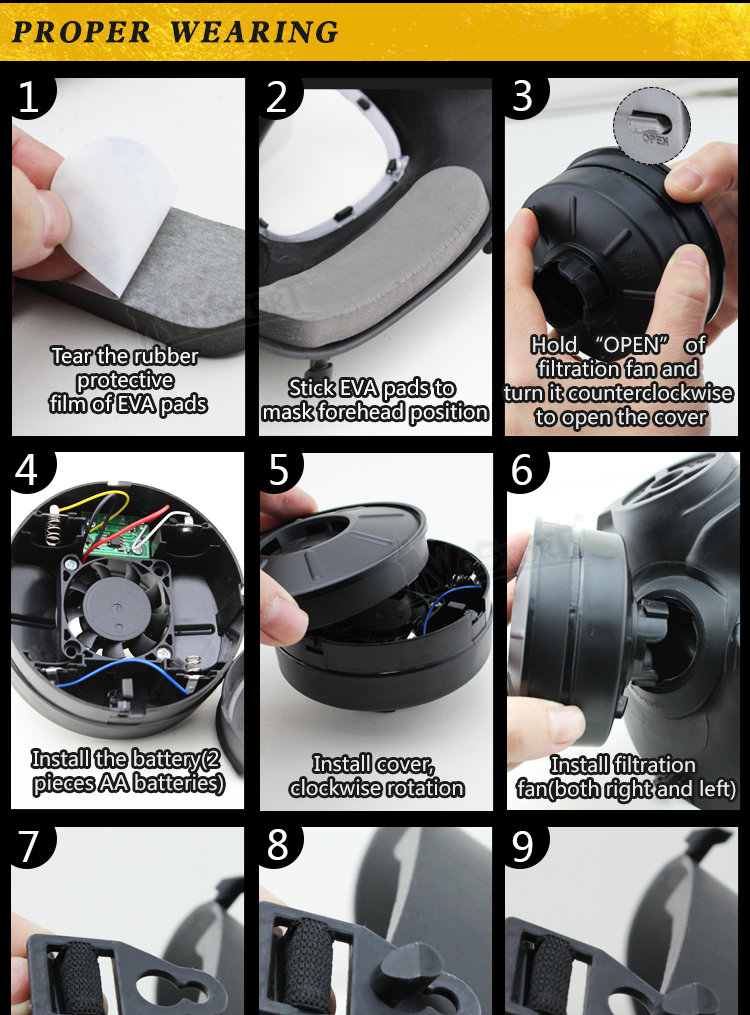 PROPER WEARING

1
Tear the rubber protective film of EVA pads

2
Stick EVA pads to mask forehead position

3
OPEN
Hold "OPEN" of filtration fan and turn it counterclockwise to open the cover

4
Install the battery(2 pieces AA batteries)

5
Install cover, clockwise rotation

6
Install filtration fan(both right and left)

7

8

9